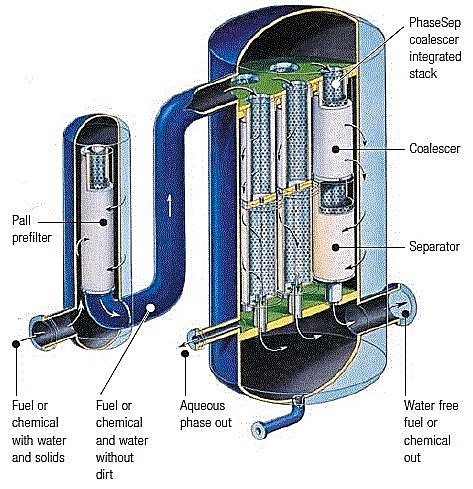 PhaseSep coalescer integrated stack

Coalescer

Pall prefilter

Separator

Fuel or chemical with water and solids

Fuel or chemical and water without dirt

Aqueous phase out

Water free fuel or chemical out